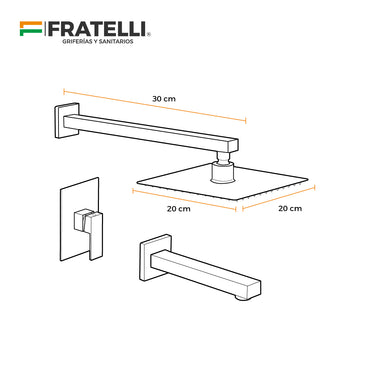 FRATELLI®
GRIFERÍAS Y SANITARIOS

30 cm

20 cm

20 cm