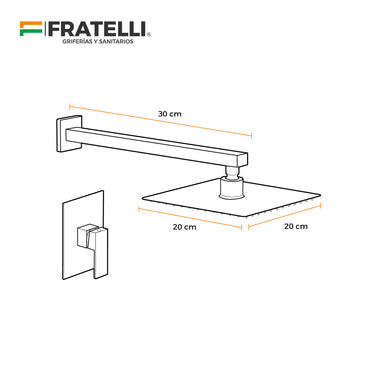 FRATELLI®
GRIFERÍAS Y SANITARIOS

30 cm

20 cm

20 cm