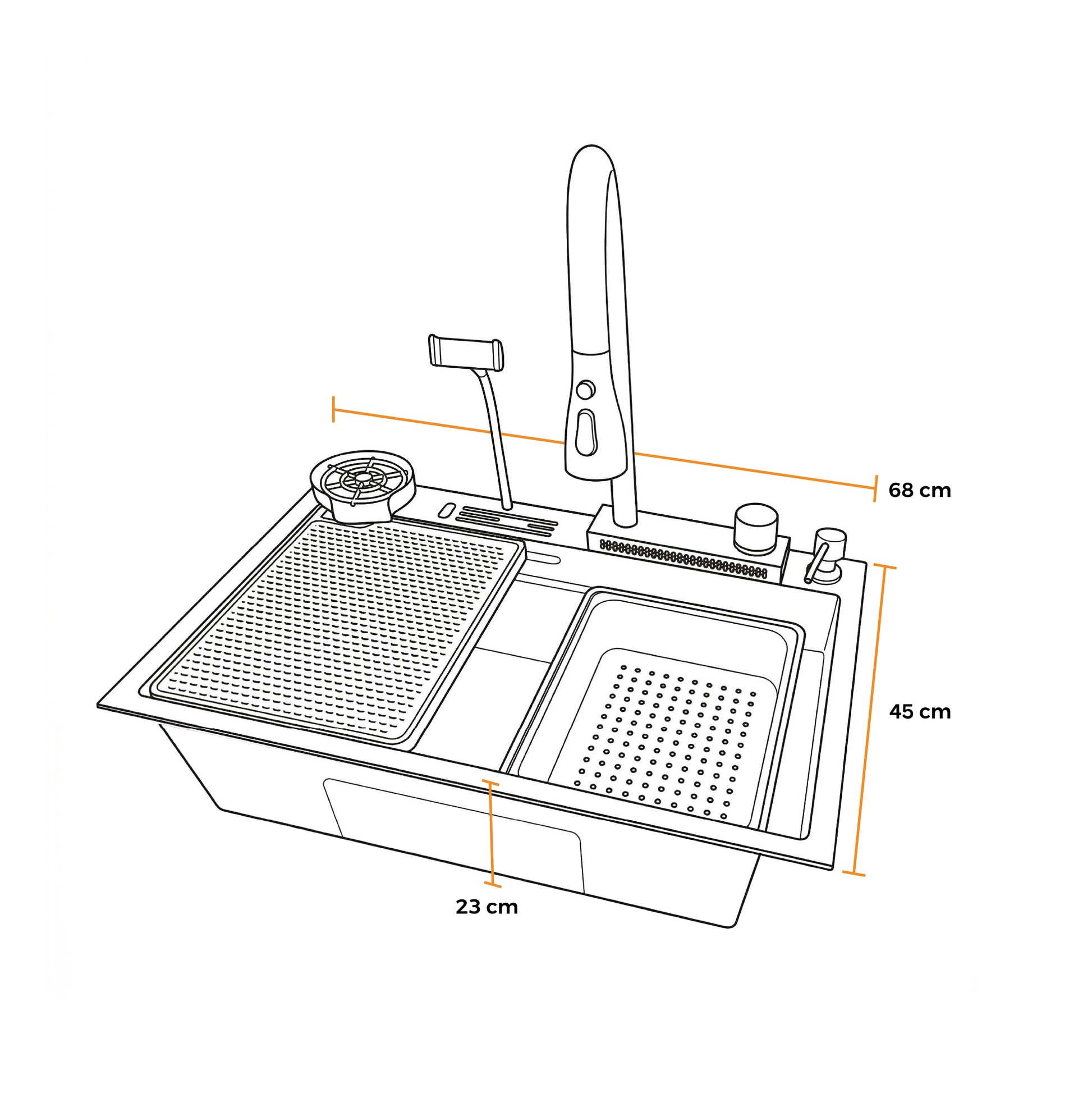 68 cm

45 cm

23 cm