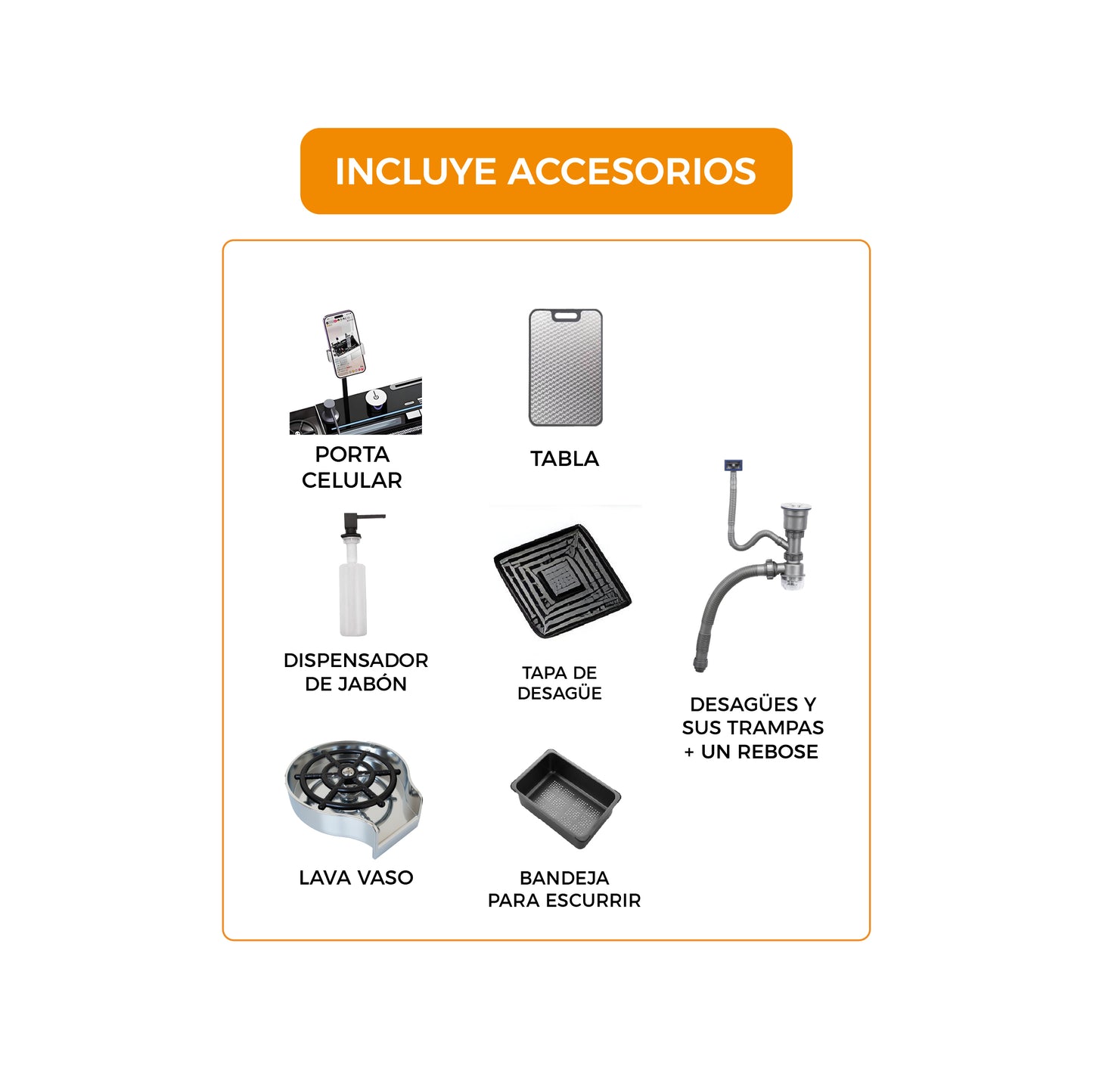 INCLUYE ACCESORIOS

PORTA CELULAR

TABLA

DISPENSADOR DE JABÓN

TAPA DE DESAGÜE

DESAGÜES Y SUS TRAMPAS + UN REBOSE

LAVA VASO

BANDEJA PARA ESCURRIR