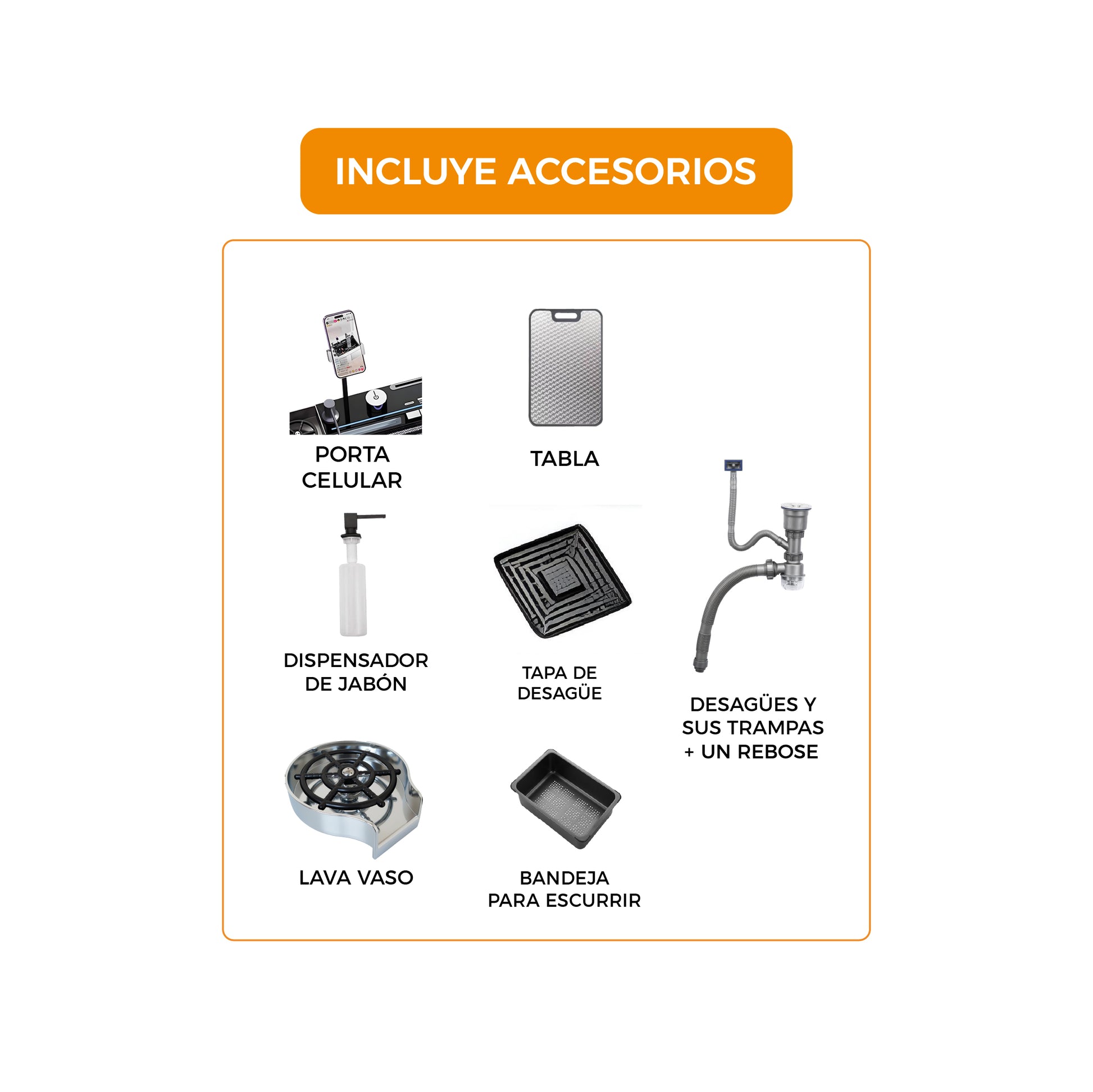 INCLUYE ACCESORIOS

PORTA CELULAR

TABLA

DISPENSADOR DE JABÓN

TAPA DE DESAGÜE

DESAGÜES Y SUS TRAMPAS + UN REBOSE

LAVA VASO

BANDEJA PARA ESCURRIR