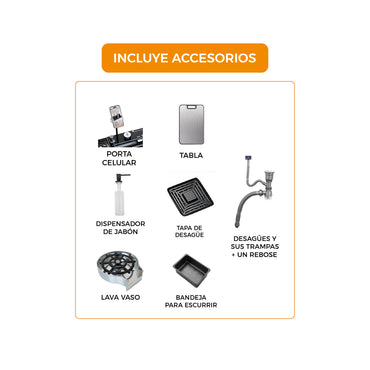 INCLUYE ACCESORIOS

PORTA CELULAR

TABLA

DISPENSADOR DE JABÓN

TAPA DE DESAGÜE

DESAGÜES Y SUS TRAMPAS + UN REBOSE

LAVA VASO

BANDEJA PARA ESCURRIR