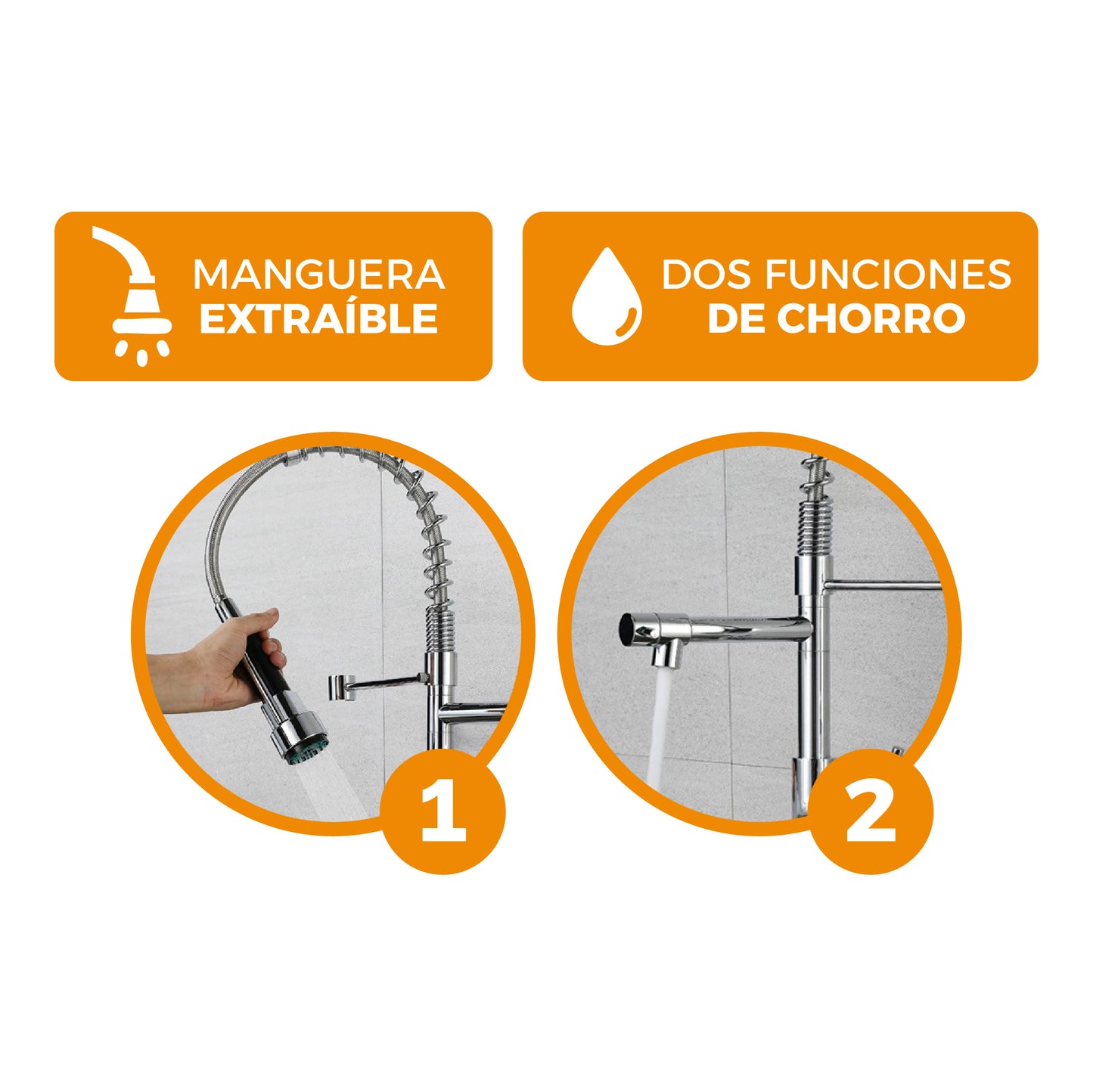 MANGUERA
EXTRAÍBLE

DOS FUNCIONES
DE CHORRO

1

2