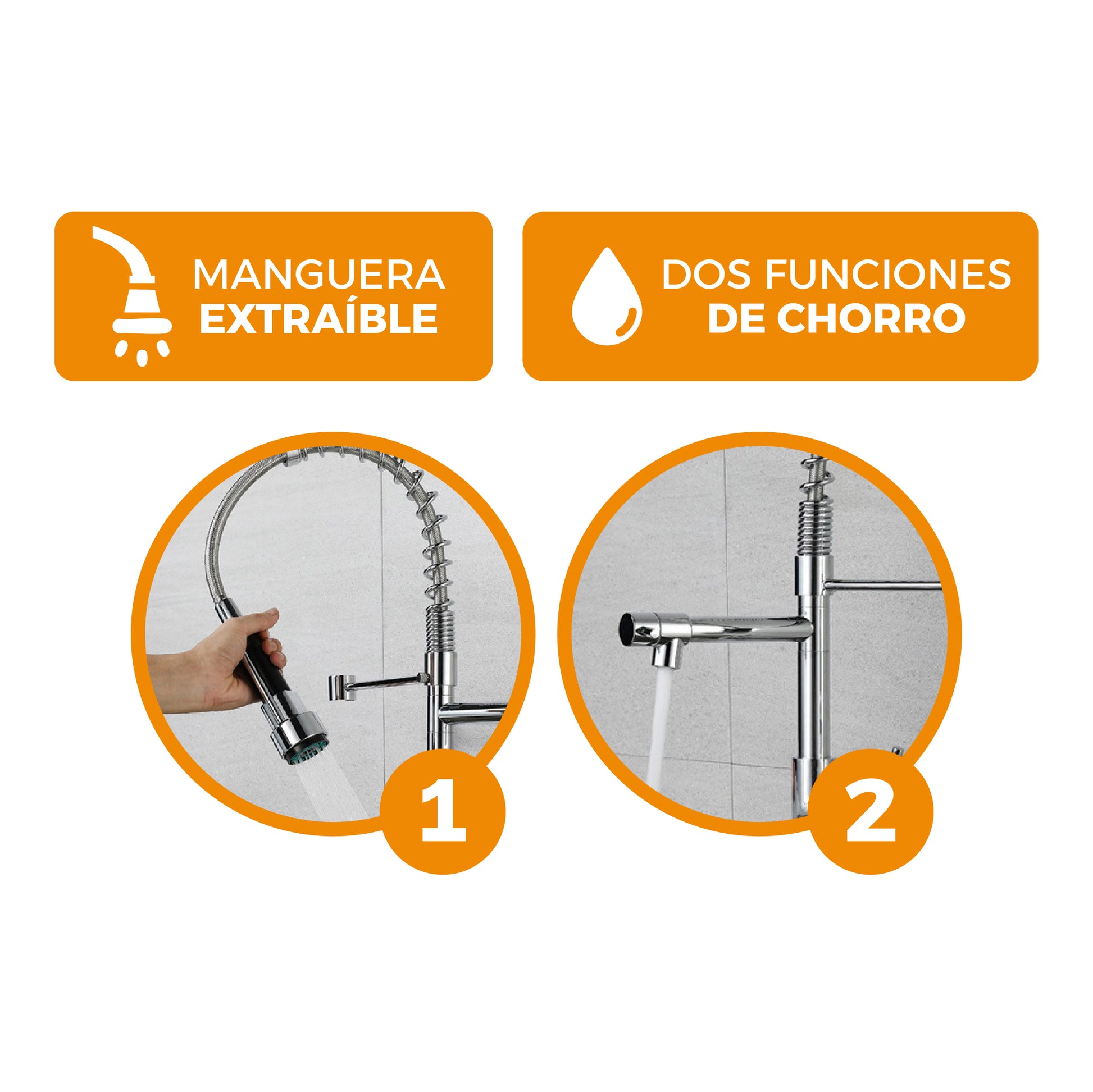 MANGUERA
EXTRAÍBLE

DOS FUNCIONES
DE CHORRO

1

2